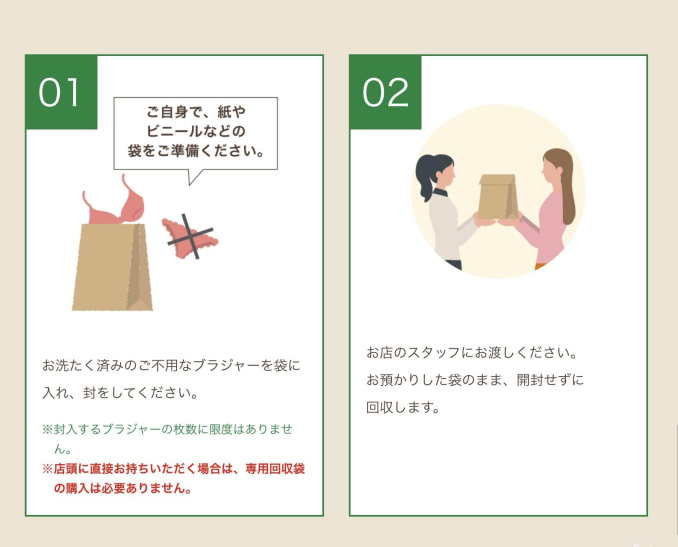 01

ご自身で、紙やビニールなどの袋をご準備ください。

お洗たく済みのご不用なブラジャーを袋に入れ、封をしてください。

※封入するブラジャーの枚数に限度はありません。

※店頭に直接お持ちいただく場合は、専用回収袋の購入は必要ありません。

02

お店のスタッフにお渡しください。
お預かりした袋のまま、開封せずに回収します。